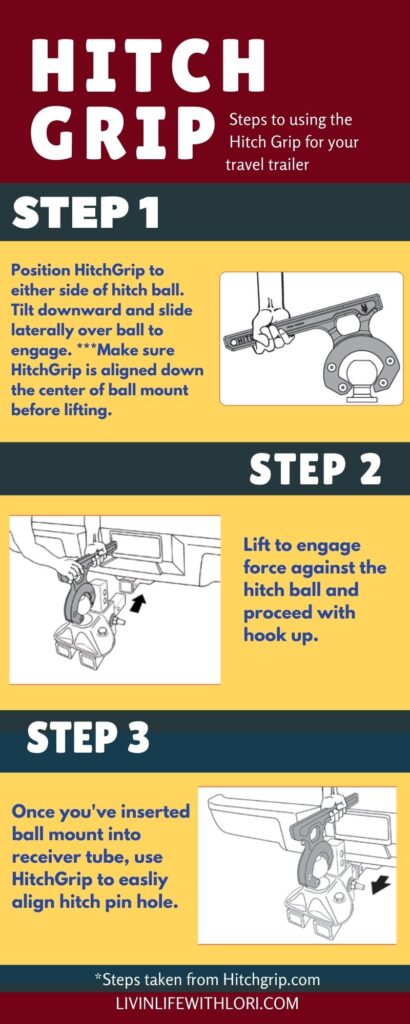 HITCH GRIP

Steps to using the Hitch Grip for your travel trailer

STEP 1

Position HitchGrip to either side of hitch ball. Tilt downward and slide laterally over ball to engage. ***Make sure HitchGrip is aligned down the center of ball mount before lifting.

STEP 2

Lift to engage force against the hitch ball and proceed with hook up.

STEP 3

Once you've inserted ball mount into receiver tube, use HitchGrip to easliy align hitch pin hole.

*Steps taken from Hitchgrip.com

LIVINLIFEWITHLORI.COM